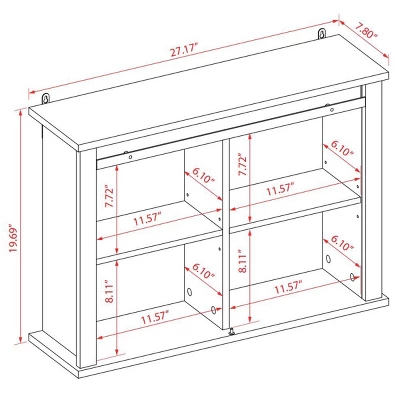 27.17"
7.80"
19.69"
7.72"
6.10"
11.57"
7.72"
6.10"
11.57"
8.11"
6.10"
11.57"
8.11"
6.10"
11.57"